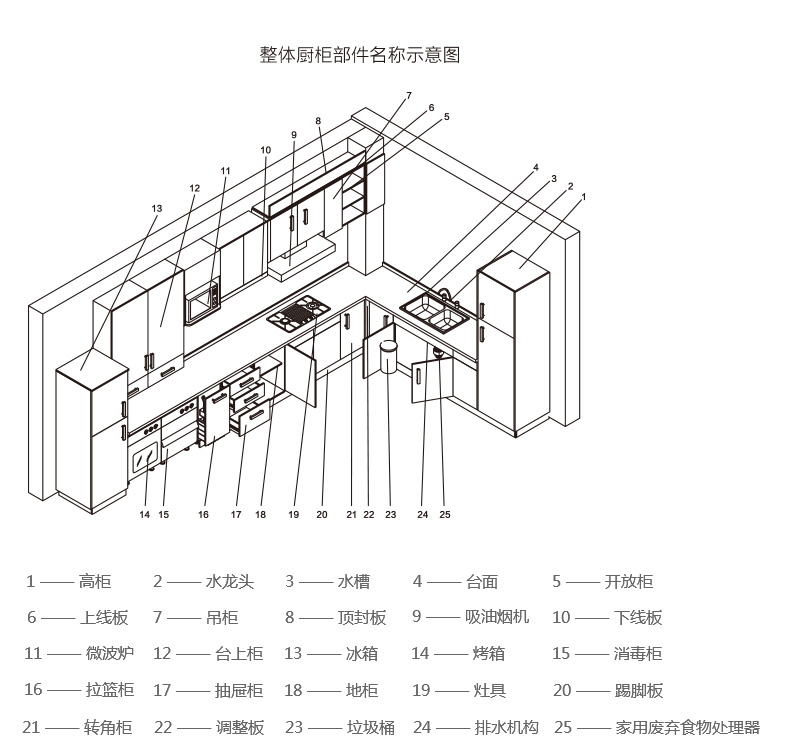 整体厨柜部件名称示意图

7
6
5
8
9
10
11
12
13
4
3
2
1

14 15 16 17 18 19 20 21 22 23 24 25

1 —— 高柜
2 —— 水龙头
3 —— 水槽
4 —— 台面
5 —— 开放柜
6 —— 上线板
7 —— 吊柜
8 —— 顶封板
9 —— 吸油烟机
10 —— 下线板
11 —— 微波炉
12 —— 台上柜
13 —— 冰箱
14 —— 烤箱
15 —— 消毒柜
16 —— 拉篮柜
17 —— 抽屉柜
18 —— 地柜
19 —— 灶具
20 —— 踢脚板
21 —— 转角柜
22 —— 调整板
23 —— 垃圾桶
24 —— 排水机构
25 —— 家用废弃食物处理器